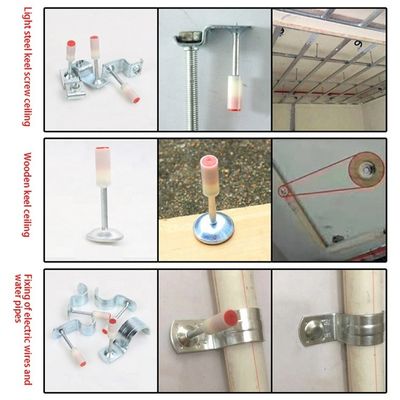 Light steel keel screw ceiling

Wooden keel ceiling

Fixing of electric wires and water pipes